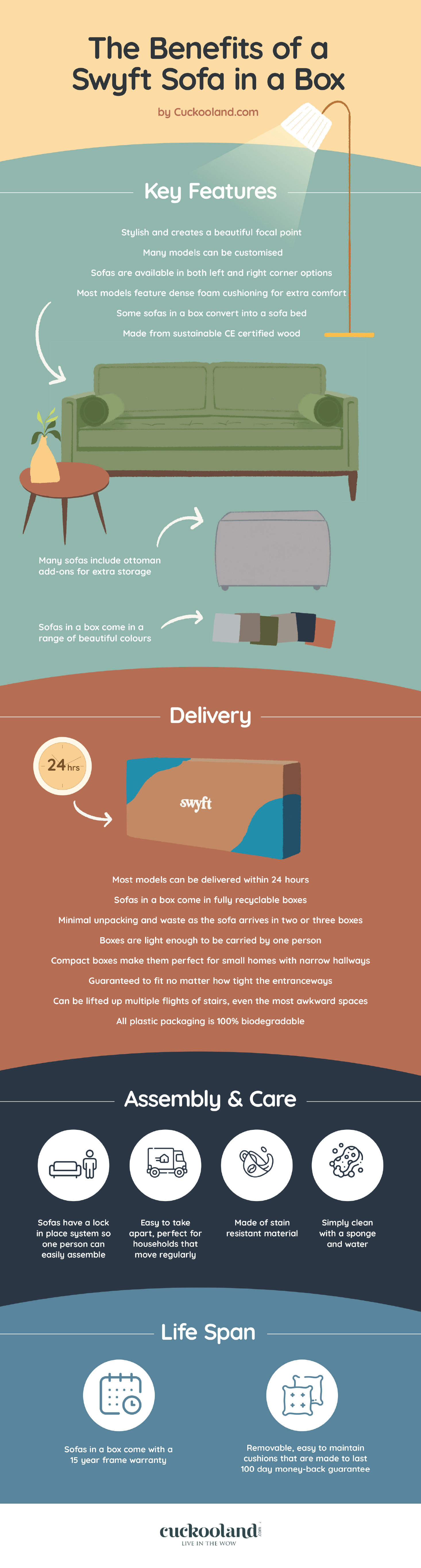 The Benefits of a Swyft Sofa in a Box

by Cuckooland.com

Key Features

Stylish and creates a beautiful focal point

Many models can be customised

Sofas are available in both left and right corner options

Most models feature dense foam cushioning for extra comfort

Some sofas in a box convert into a sofa bed

Made from sustainable CE certified wood

Many sofas include ottoman add-ons for extra storage

Sofas in a box come in a range of beautiful colours

Delivery

24 hrs

swyft

Most models can be delivered within 24 hours

Sofas in a box come in fully recyclable boxes

Minimal unpacking and waste as the sofa arrives in two or three boxes

Boxes are light enough to be carried by one person

Compact boxes make them perfect for small homes with narrow hallways

Guaranteed to fit no matter how tight the entranceways

Can be lifted up multiple flights of stairs, even the most awkward spaces

All plastic packaging is 100% biodegradable

Assembly & Care

Sofas have a lock in place system so one person can easily assemble

Easy to take apart, perfect for households that move regularly

Made of stain resistant material

Simply clean with a sponge and water

Life Span

Sofas in a box come with a 15 year frame warranty

Removable, easy to maintain cushions that are made to last 100 day money-back guarantee

cuckooland.com
LIVE IN THE WOW